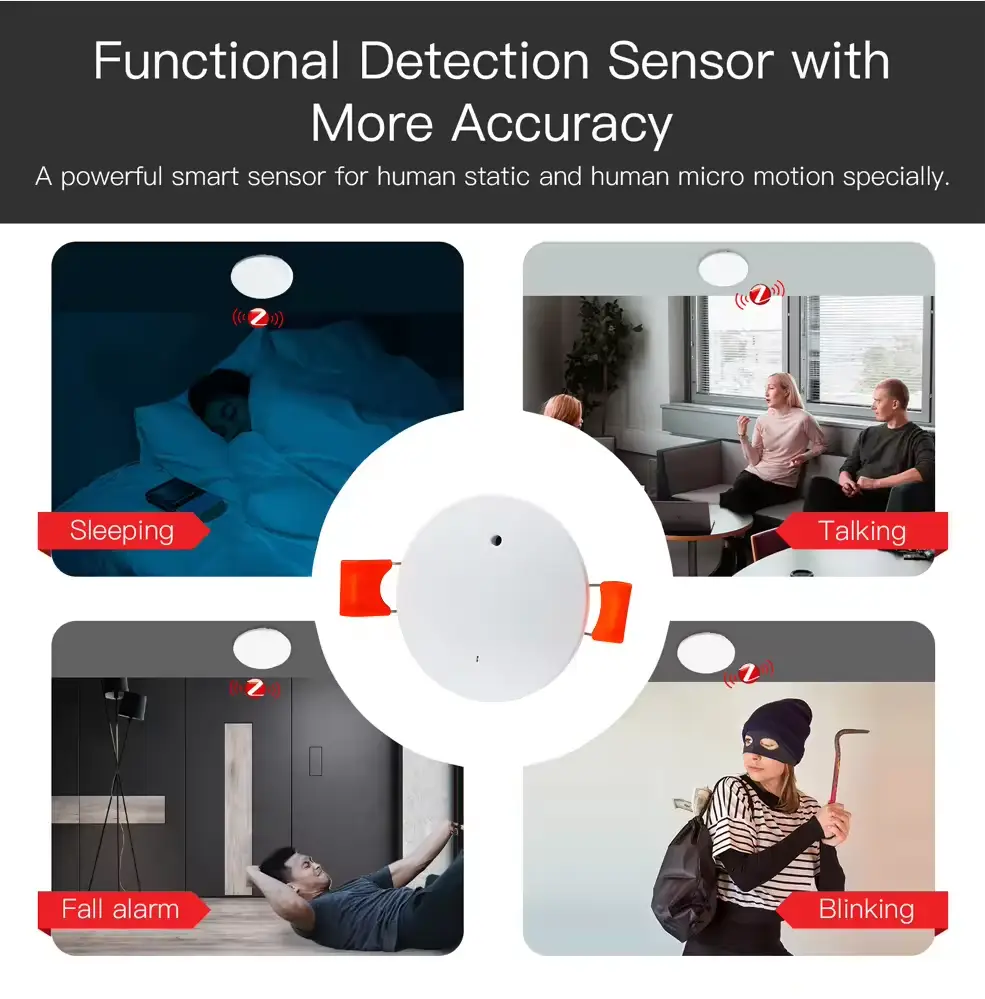 Functional Detection Sensor with More Accuracy

A powerful smart sensor for human static and human micro motion specially.

Sleeping

Talking

Fall alarm

Blinking